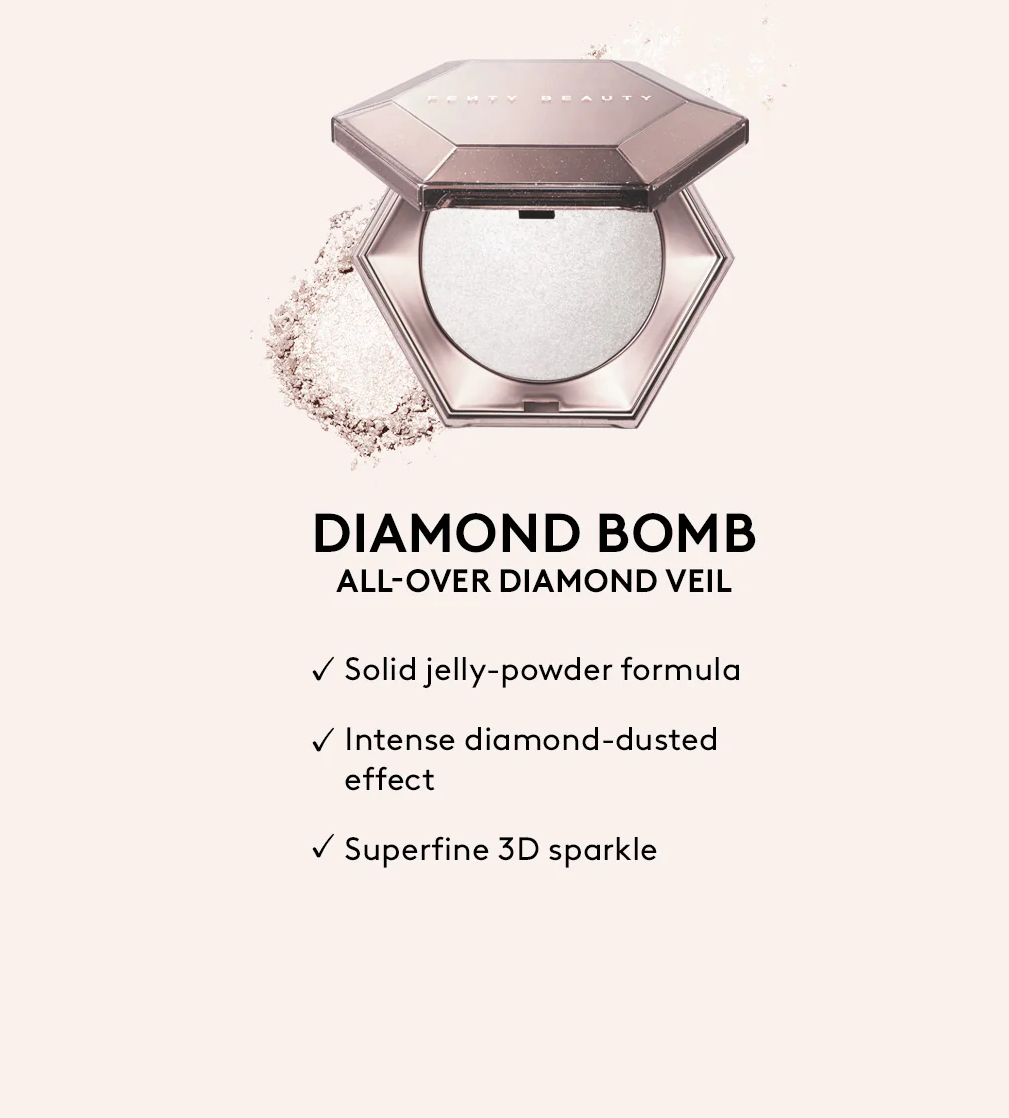 FENTY BEAUTY

DIAMOND BOMB
ALL-OVER DIAMOND VEIL

✓ Solid jelly-powder formula

✓ Intense diamond-dusted effect

✓ Superfine 3D sparkle